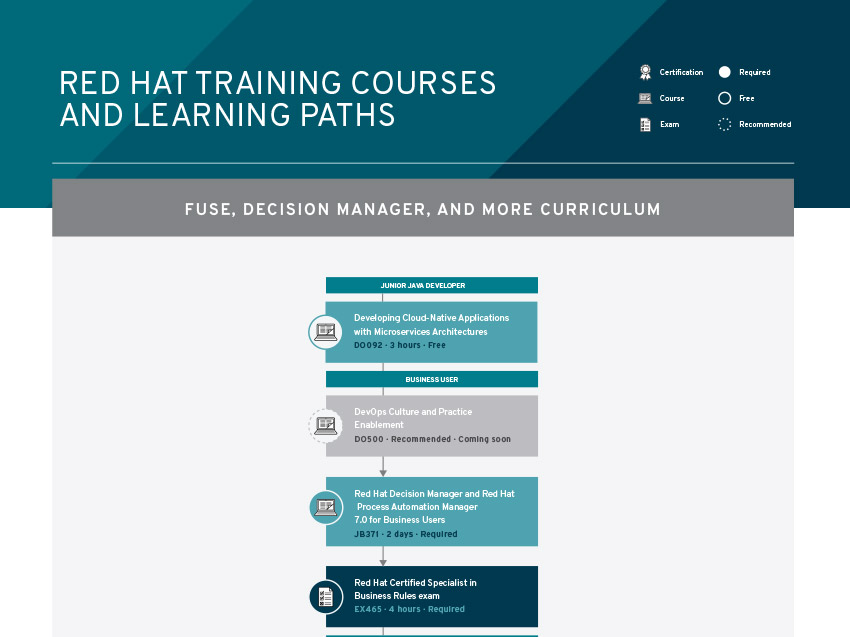 RED HAT TRAINING COURSES AND LEARNING PATHS

Certification
Course
Exam
Required
Free
Recommended

FUSE, DECISION MANAGER, AND MORE CURRICULUM

JUNIOR JAVA DEVELOPER

Developing Cloud-Native Applications with Microservices Architectures
DO092 · 3 hours · Free

BUSINESS USER

DevOps Culture and Practice Enablement
DO500 · Recommended · Coming soon

Red Hat Decision Manager and Red Hat Process Automation Manager 7.0 for Business Users
JB371 · 2 days · Required

Red Hat Certified Specialist in Business Rules exam
EX465 · 4 hours · Required