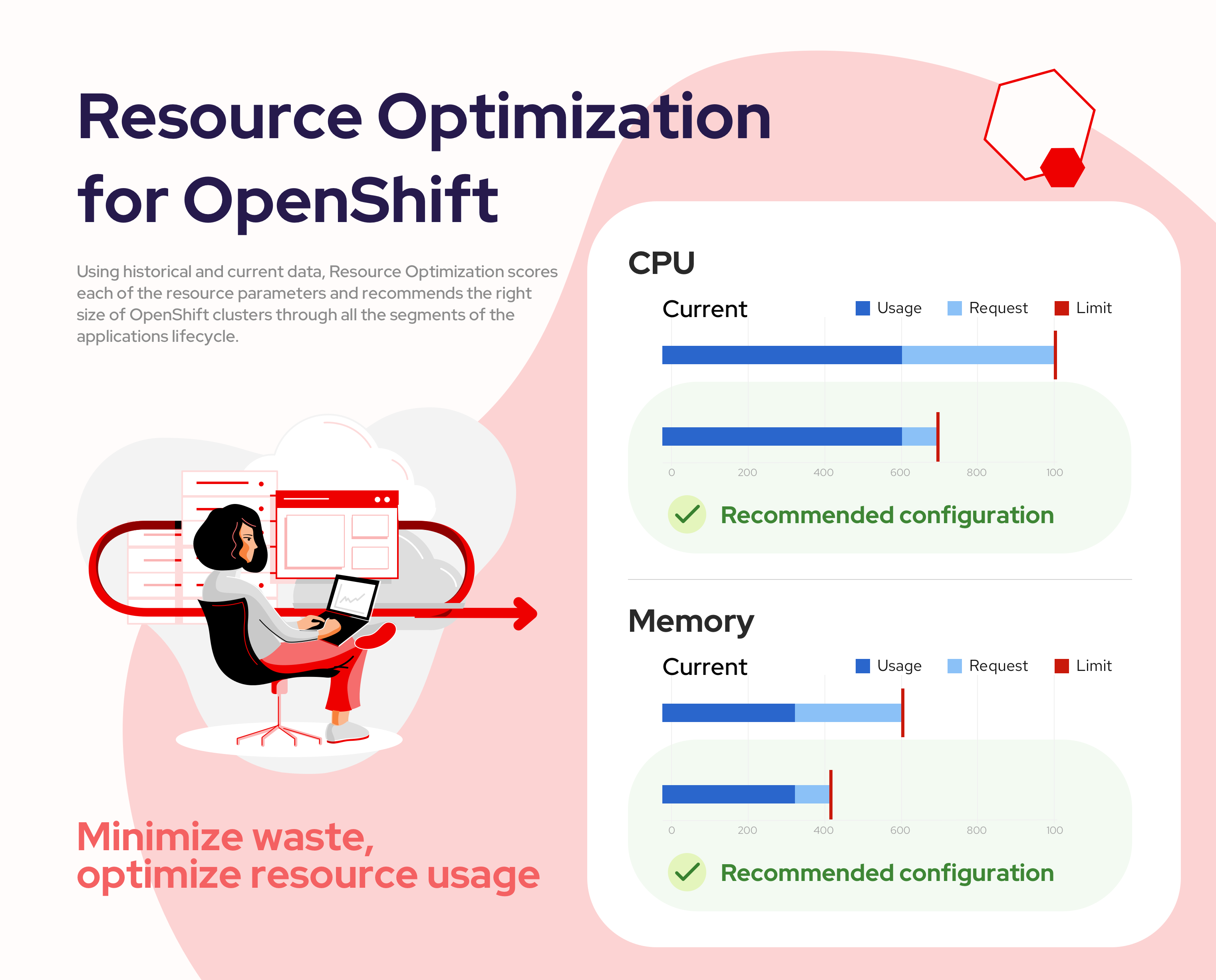 Resource Optimization for OpenShift

Using historical and current data, Resource Optimization scores each of the resource parameters and recommends the right size of OpenShift clusters through all the segments of the applications lifecycle.

Minimize waste, optimize resource usage

CPU

Current

Usage Request Limit

0 200 400 600 800 100

Recommended configuration

Memory

Current

Usage Request Limit

0 200 400 600 800 100

Recommended configuration