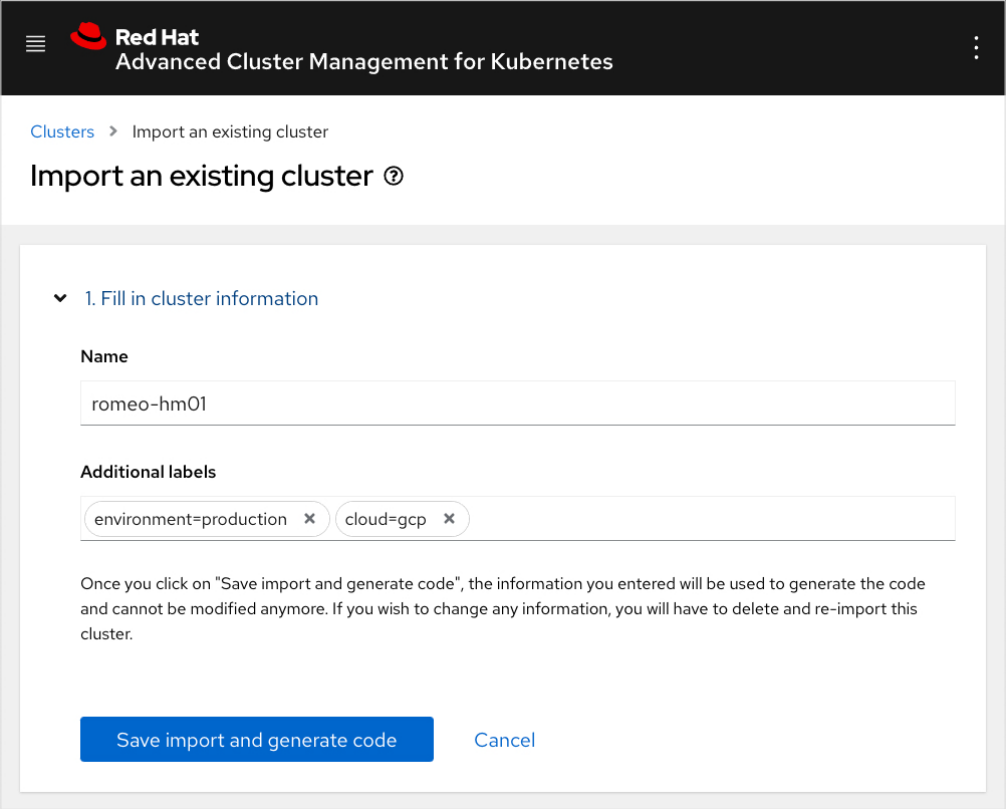 Red Hat
Advanced Cluster Management for Kubernetes

Clusters > Import an existing cluster

Import an existing cluster

1. Fill in cluster information

Name

romeo-hm01

Additional labels

environment=production ×  cloud=gcp ×

Once you click on "Save import and generate code", the information you entered will be used to generate the code and cannot be modified anymore. If you wish to change any information, you will have to delete and re-import this cluster.

Save import and generate code

Cancel