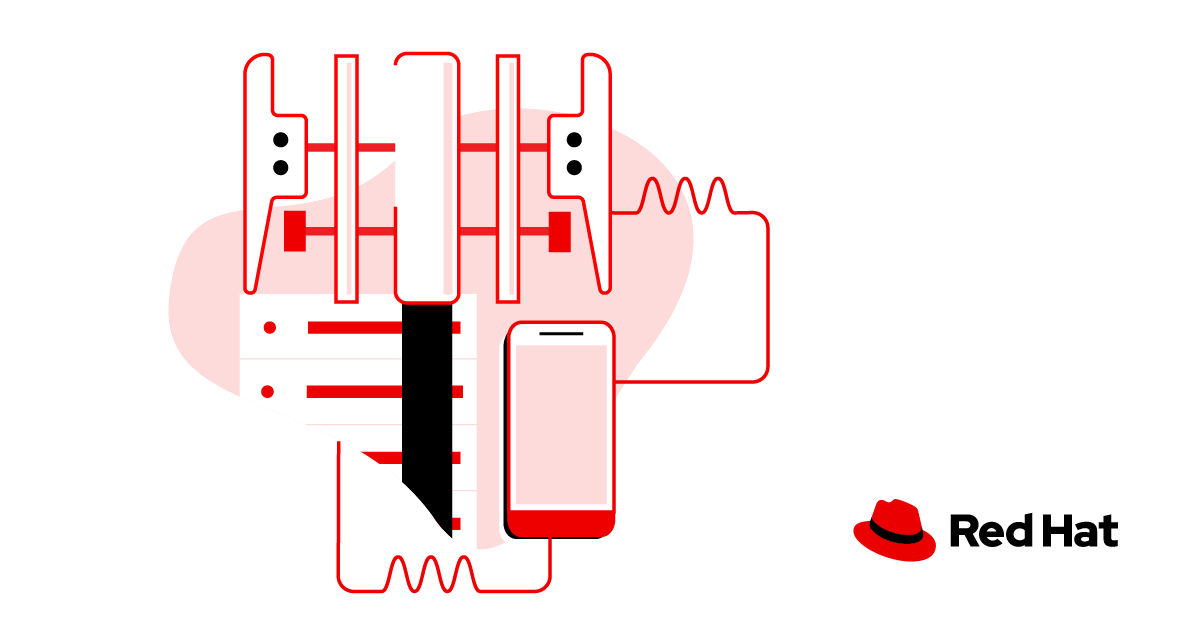 Red Hat