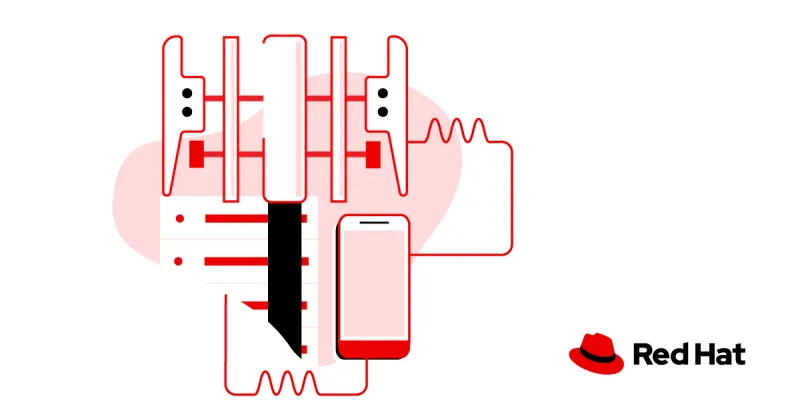 Red Hat