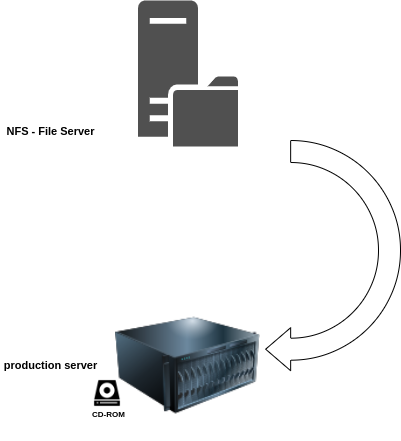 NFS - File Server

production server

CD-ROM